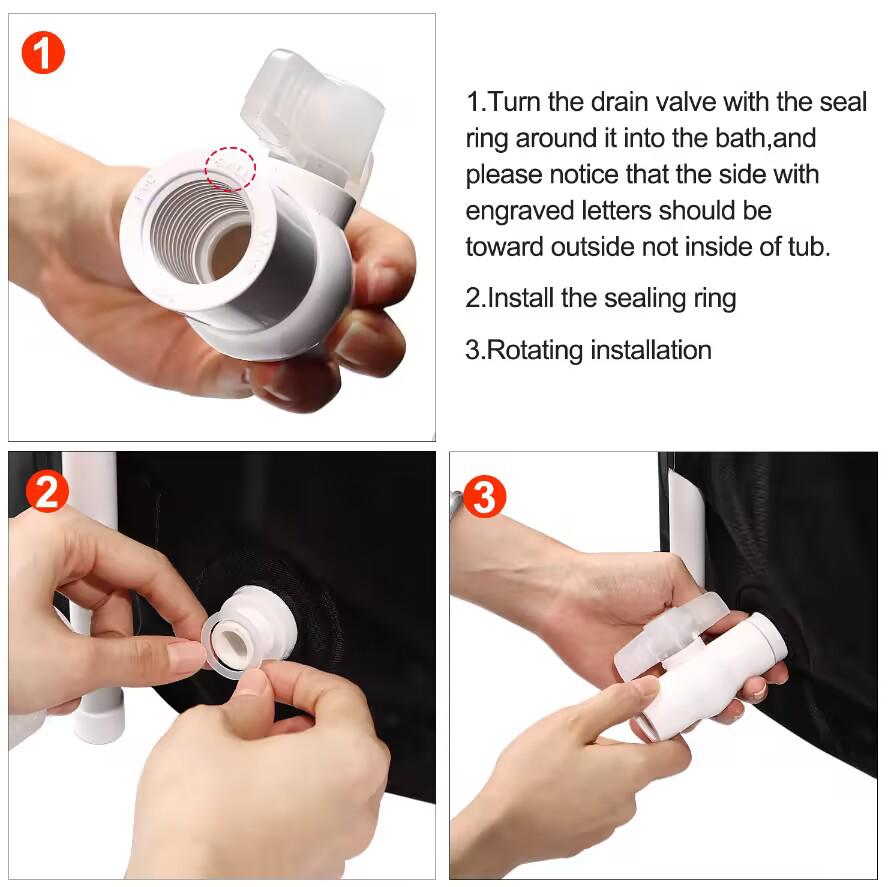 1

1.Turn the drain valve with the seal ring around it into the bath,and please notice that the side with engraved letters should be toward outside not inside of tub.

2.Install the sealing ring

3.Rotating installation

2

3